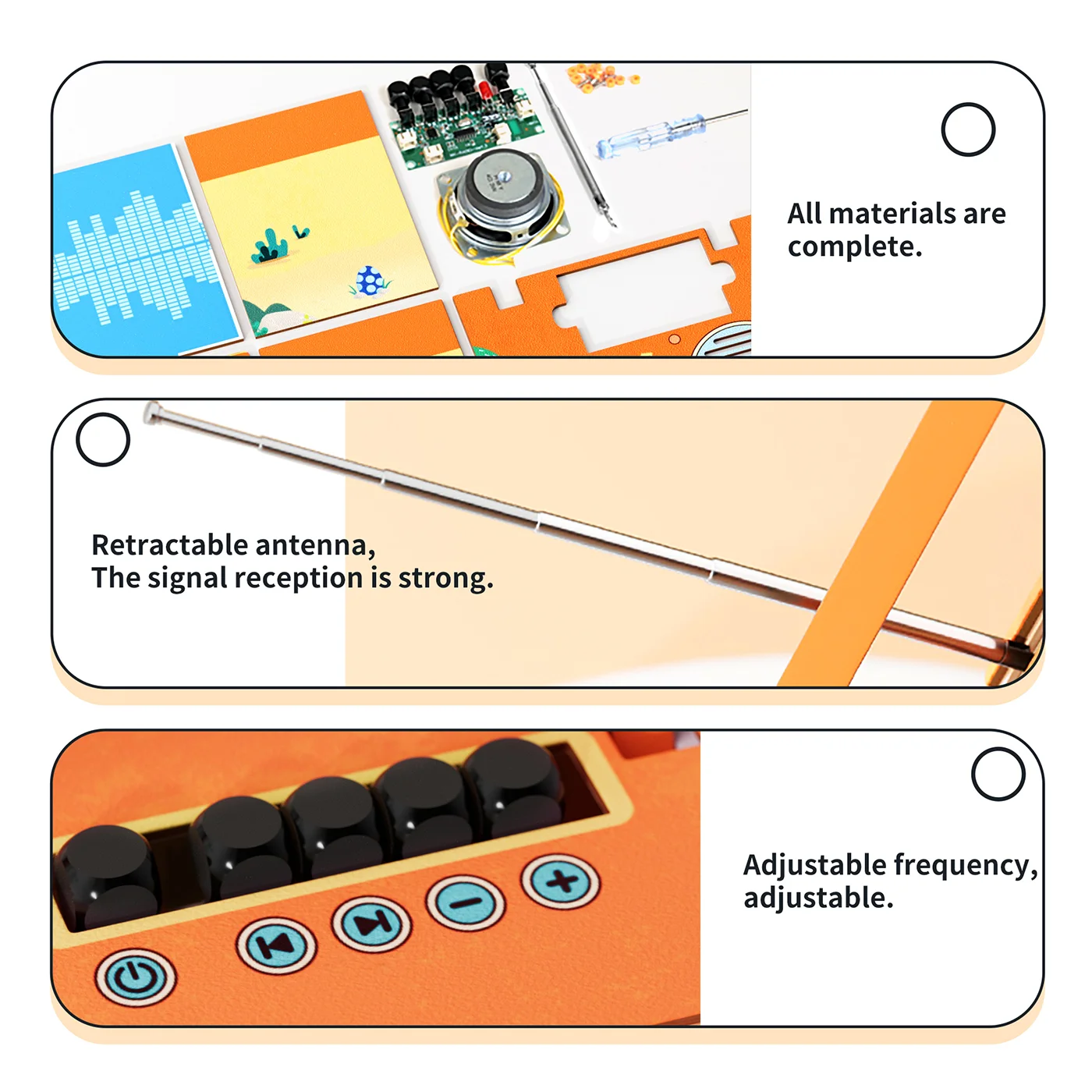 All materials are complete.

Retractable antenna,
The signal reception is strong.

Adjustable frequency, adjustable.